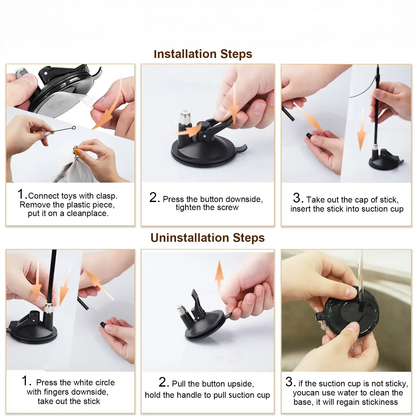 Installation Steps

1. Connect toys with clasp. Remove the plastic piece, put it on a cleanplace.

2. Press the button downside, tighten the screw

3. Take out the cap of stick, insert the stick into suction cup

Uninstallation Steps

1. Press the white circle with fingers downside, take out the stick

2. Pull the button upside, hold the handle to pull suction cup

3. if the suction cup is not sticky, youcan use water to clean the base, it will regain stickiness